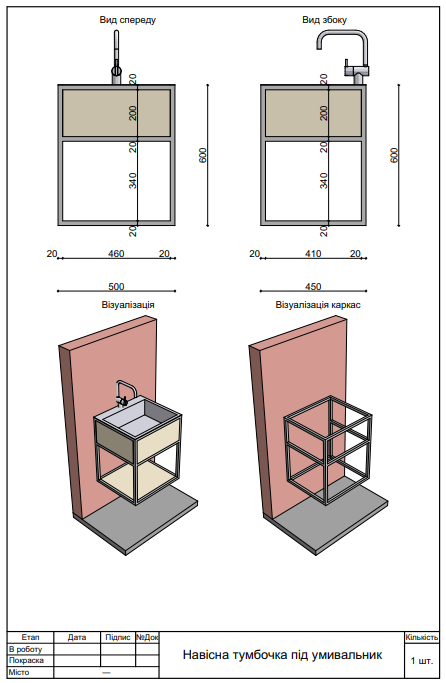 Вид спереду

20
200
20
340
20

600

20 460 20

500

Вид збоку

20
200
20
340
20

600

20 410 20

450

Візуалізація

Візуалізація каркас

| Етап | Дата | Підпис | №Док |
|---|---|---|---|
| В роботу | | | |
| Покраска | | | |
| Місто | | — | |

Навісна тумбочка під умивальник

Кількість
1 шт.